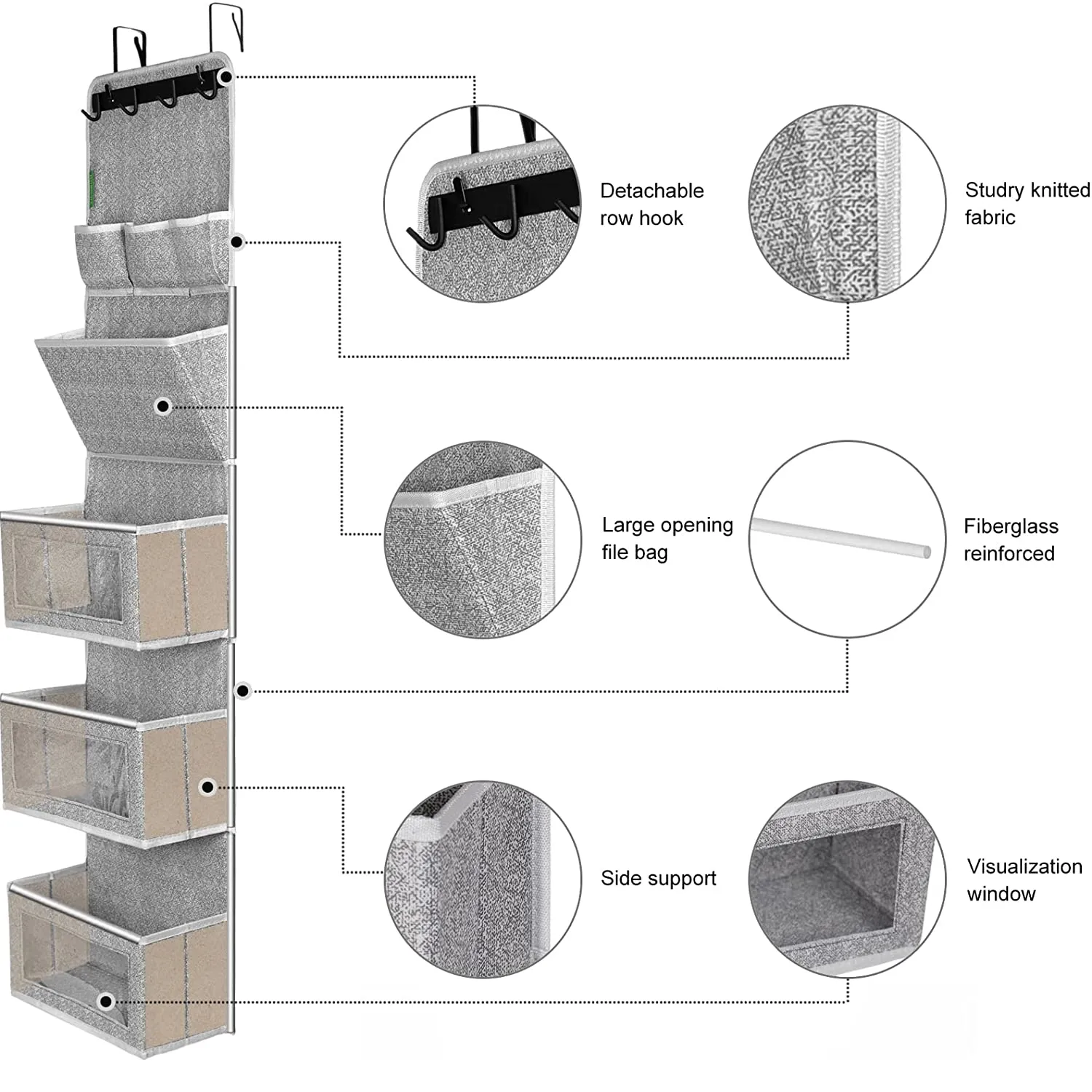 Detachable row hook

Studry knitted fabric

Large opening file bag

Fiberglass reinforced

Side support

Visualization window